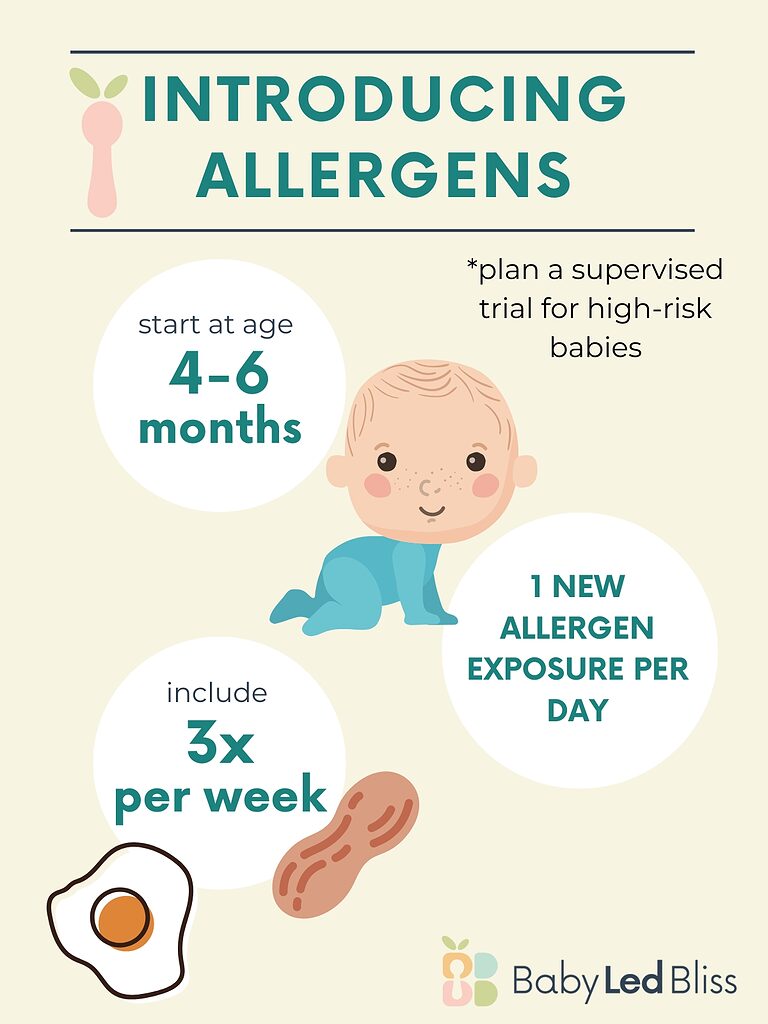 INTRODUCING ALLERGENS

*plan a supervised trial for high-risk babies

start at age
4-6 months

1 NEW ALLERGEN EXPOSURE PER DAY

include
3x
per week

Baby Led Bliss