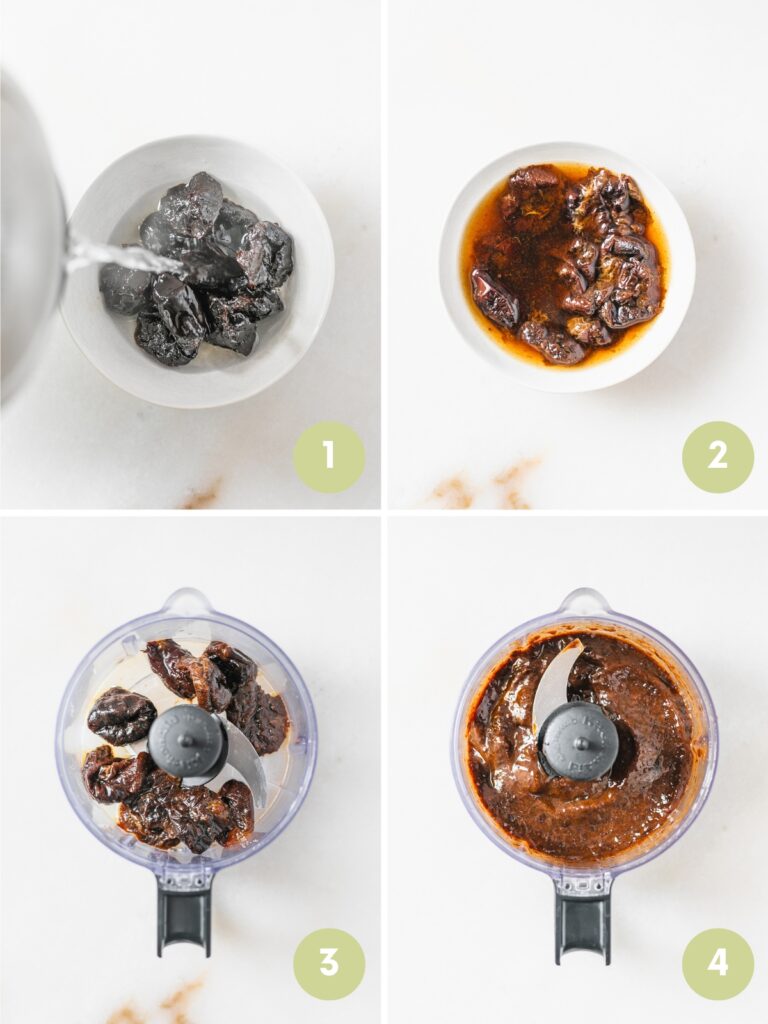 1

2

3

4